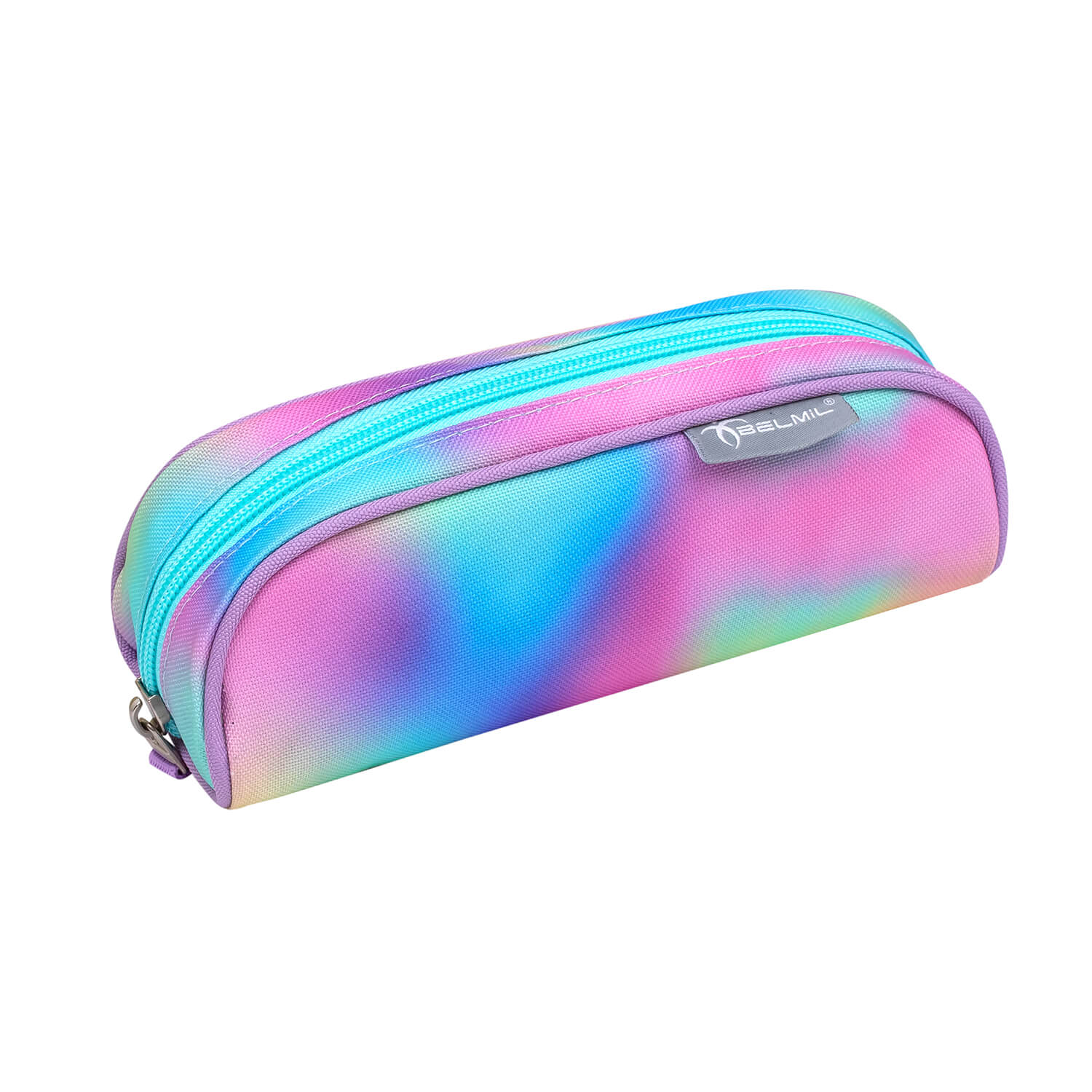 BELMIL®